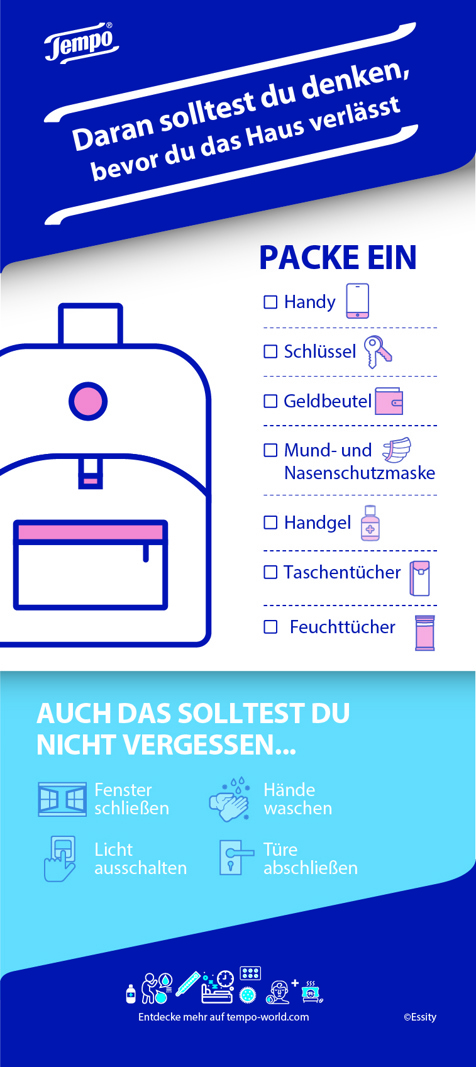 Tempo®

Daran solltest du denken, bevor du das Haus verlässt

PACKE EIN

☐ Handy

☐ Schlüssel

☐ Geldbeutel

☐ Mund- und Nasenschutzmaske

☐ Handgel

☐ Taschentücher

☐ Feuchttücher

AUCH DAS SOLLTEST DU NICHT VERGESSEN...

Fenster schließen

Hände waschen

Licht ausschalten

Türe abschließen

Entdecke mehr auf tempo-world.com

©Essity