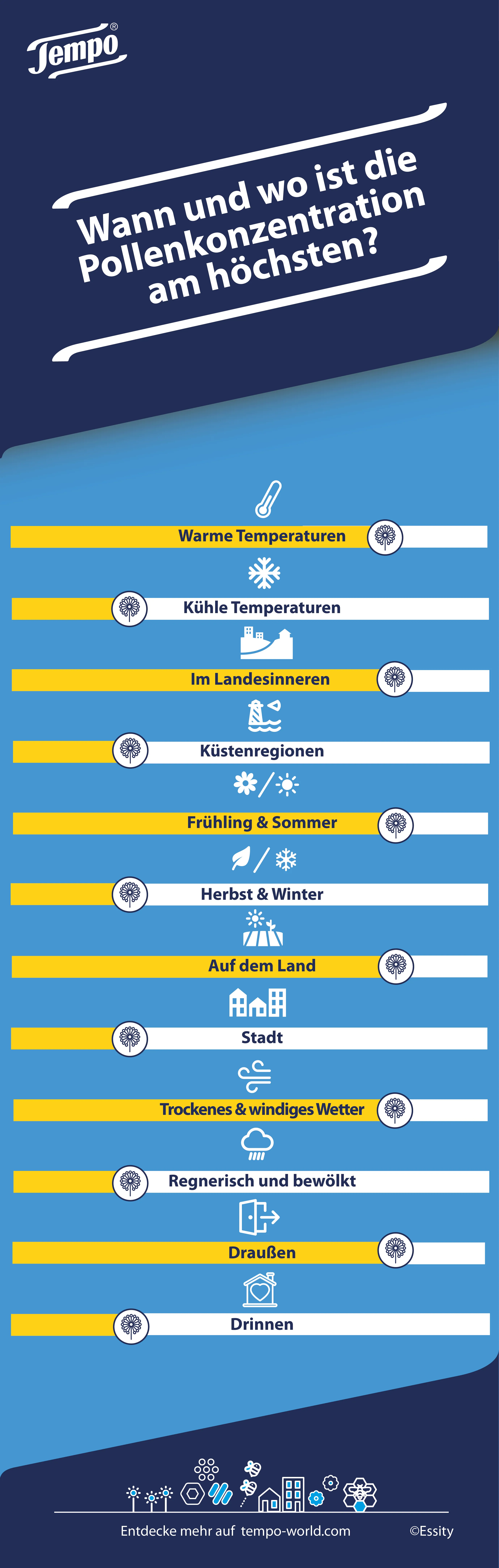 Tempo®

Wann und wo ist die Pollenkonzentration am höchsten?

Warme Temperaturen

Kühle Temperaturen

Im Landesinneren

Küstenregionen

Frühling & Sommer

Herbst & Winter

Auf dem Land

Stadt

Trockenes & windiges Wetter

Regnerisch und bewölkt

Draußen

Drinnen

Entdecke mehr auf tempo-world.com

©Essity